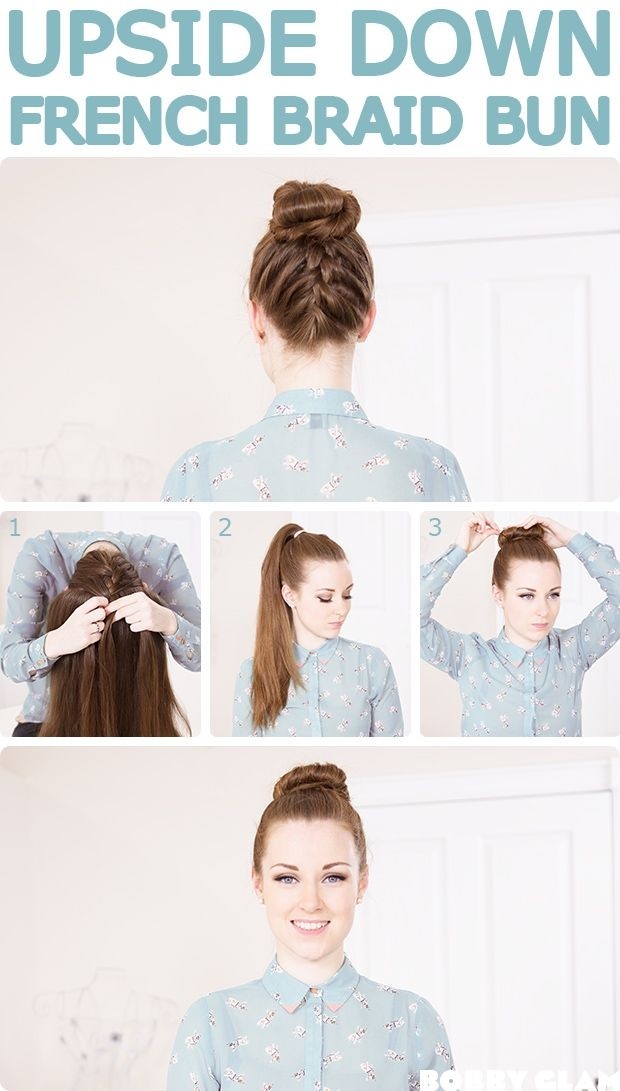 UPSIDE DOWN
FRENCH BRAID BUN

1

2

3

BOBBY GLAM